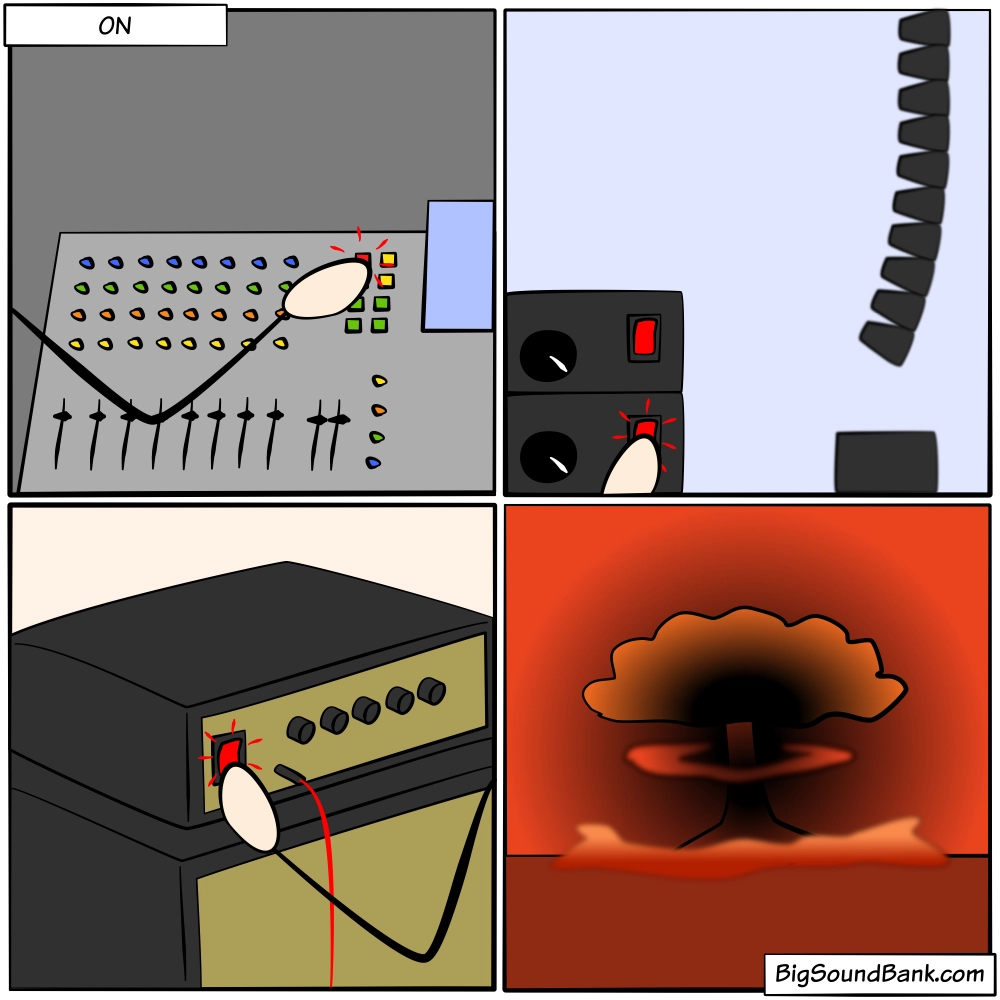 ON

BigSoundBank.com